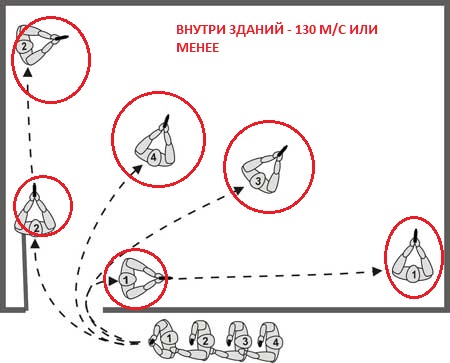 ВНУТРИ ЗДАНИЙ - 130 М/С ИЛИ МЕНЕЕ

2

4

3

2

1

1

1 2 3 4